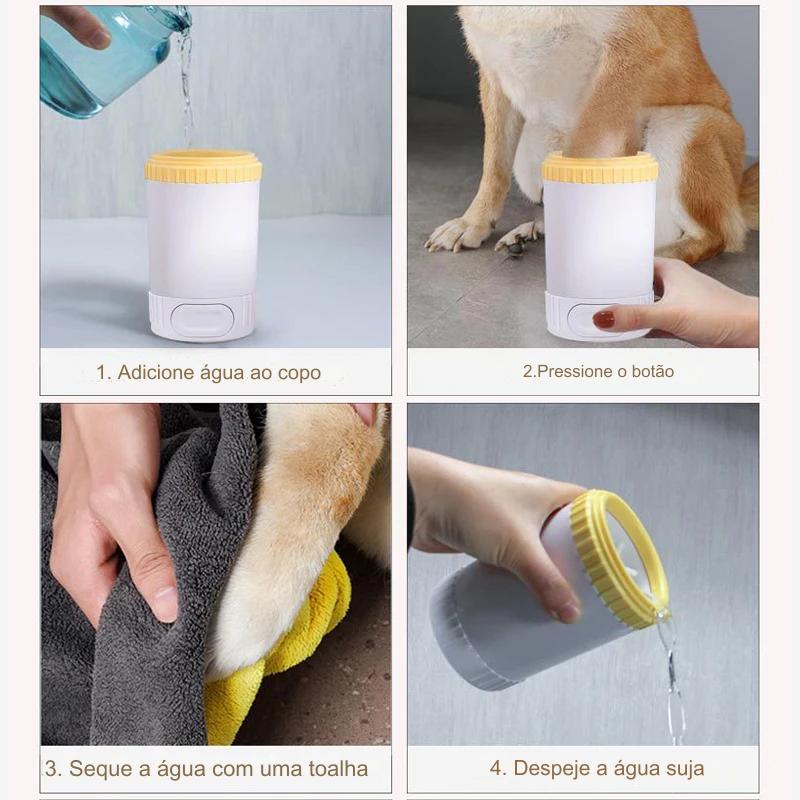 1. Adicione água ao copo

2.Pressione o botão

3. Seque a água com uma toalha

4. Despeje a água suja